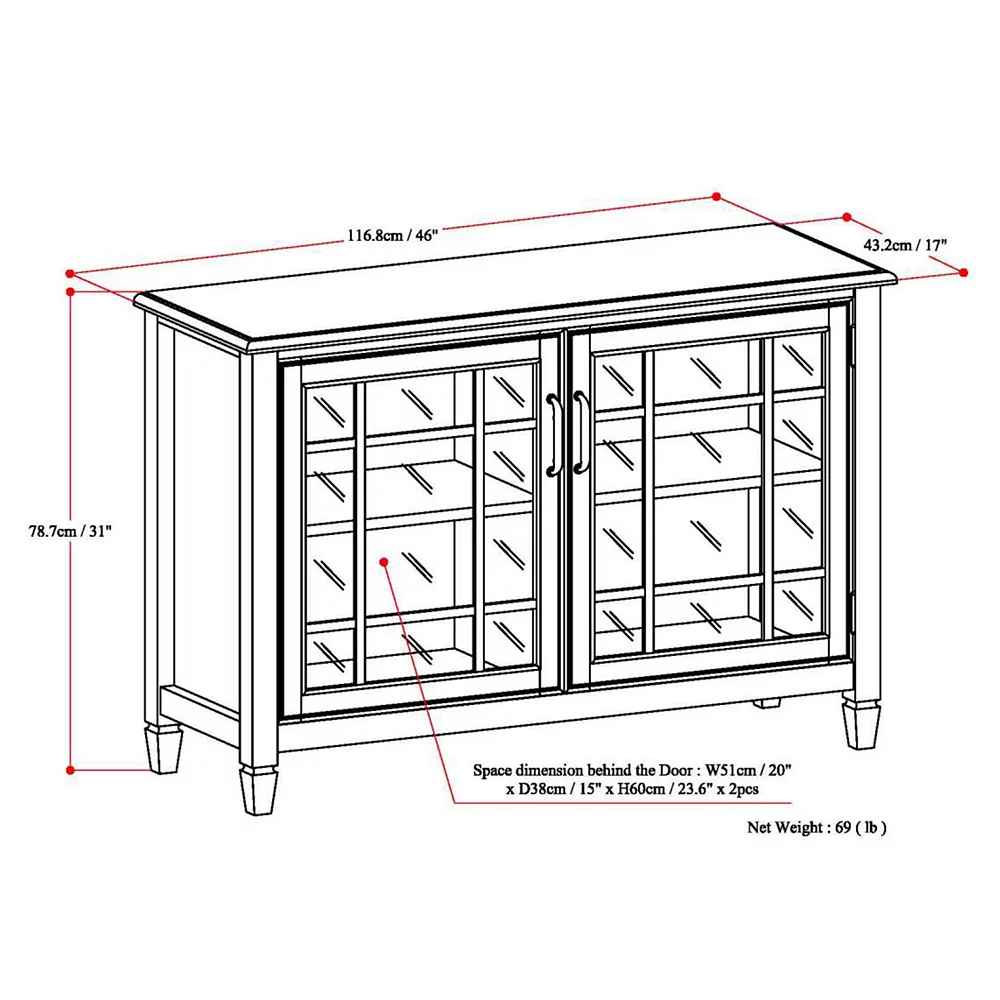 116.8cm / 46"

43.2cm / 17"

78.7cm / 31"

Space dimension behind the Door : W51cm / 20" x D38cm / 15" x H60cm / 23.6" x 2pcs

Net Weight : 69 ( lb )