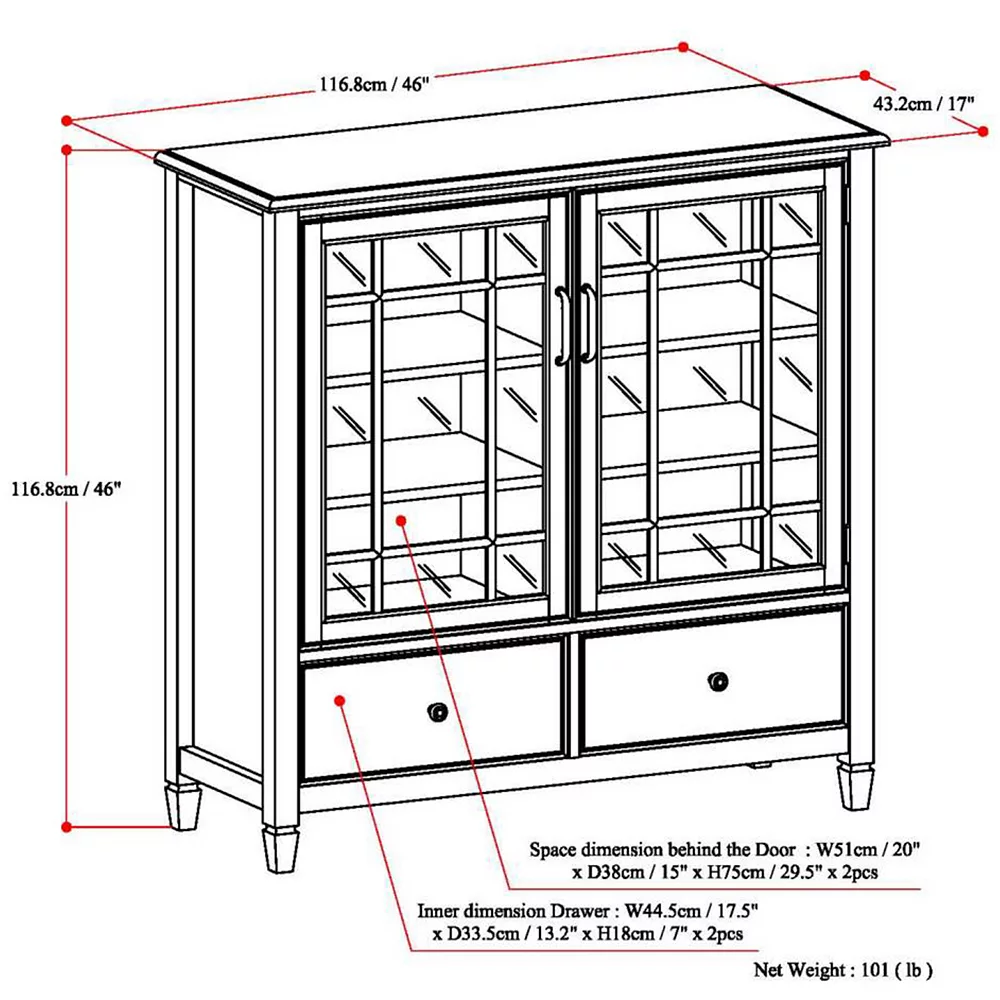 116.8cm / 46"

43.2cm / 17"

116.8cm / 46"

Space dimension behind the Door : W51cm / 20" x D38cm / 15" x H75cm / 29.5" x 2pcs

Inner dimension Drawer : W44.5cm / 17.5" x D33.5cm / 13.2" x H18cm / 7" x 2pcs

Net Weight : 101 ( lb )