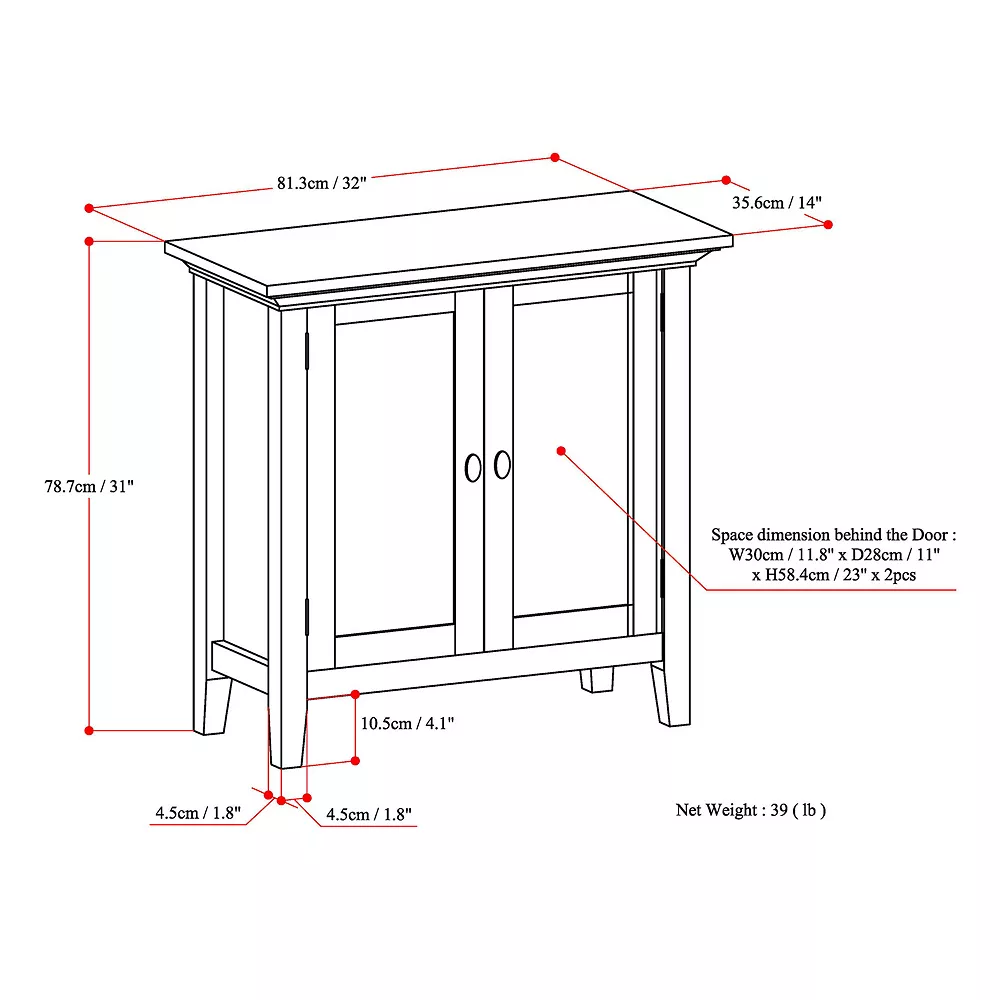 81.3cm / 32"

35.6cm / 14"

78.7cm / 31"

Space dimension behind the Door : W30cm / 11.8" x D28cm / 11" x H58.4cm / 23" x 2pcs

10.5cm / 4.1"

4.5cm / 1.8"

4.5cm / 1.8"

Net Weight : 39 ( lb )