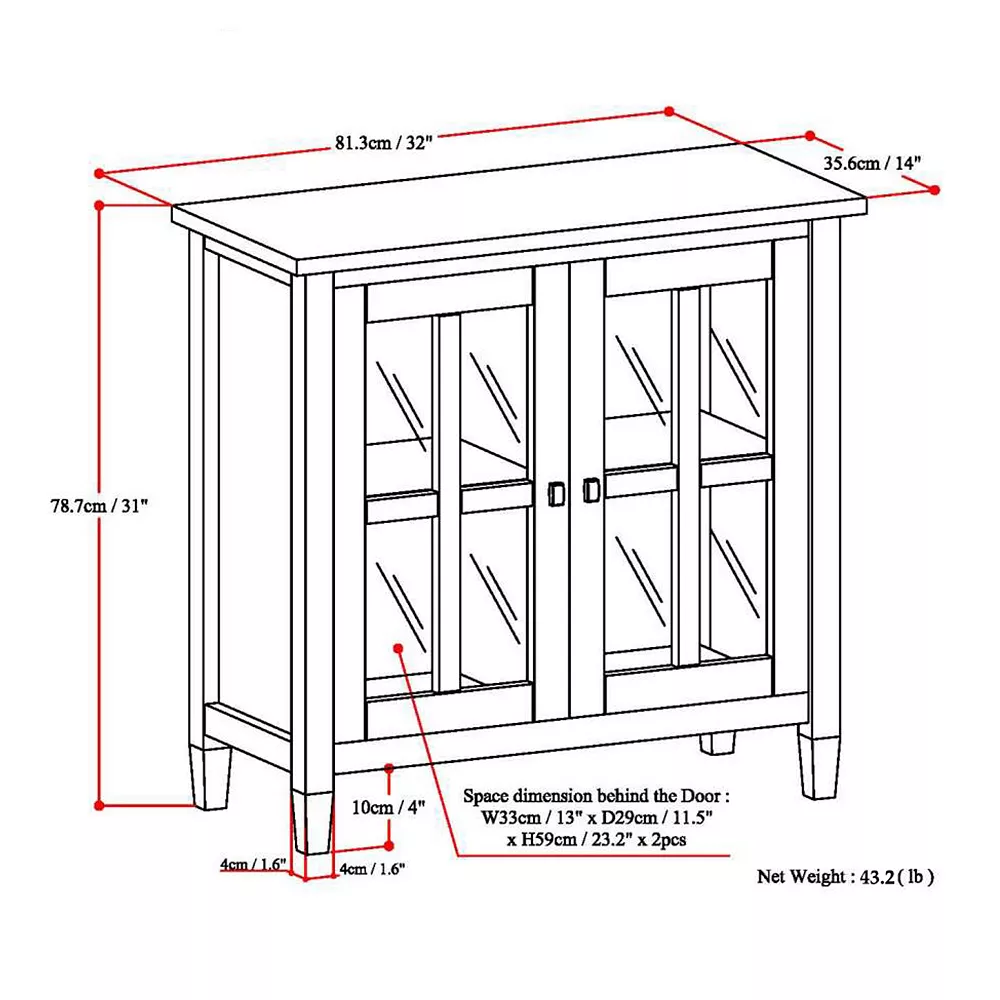 81.3cm / 32"

35.6cm / 14"

78.7cm / 31"

10cm / 4"

4cm / 1.6"

4cm / 1.6"

Space dimension behind the Door : W33cm / 13" x D29cm / 11.5" x H59cm / 23.2" x 2pcs

Net Weight : 43.2 ( lb )