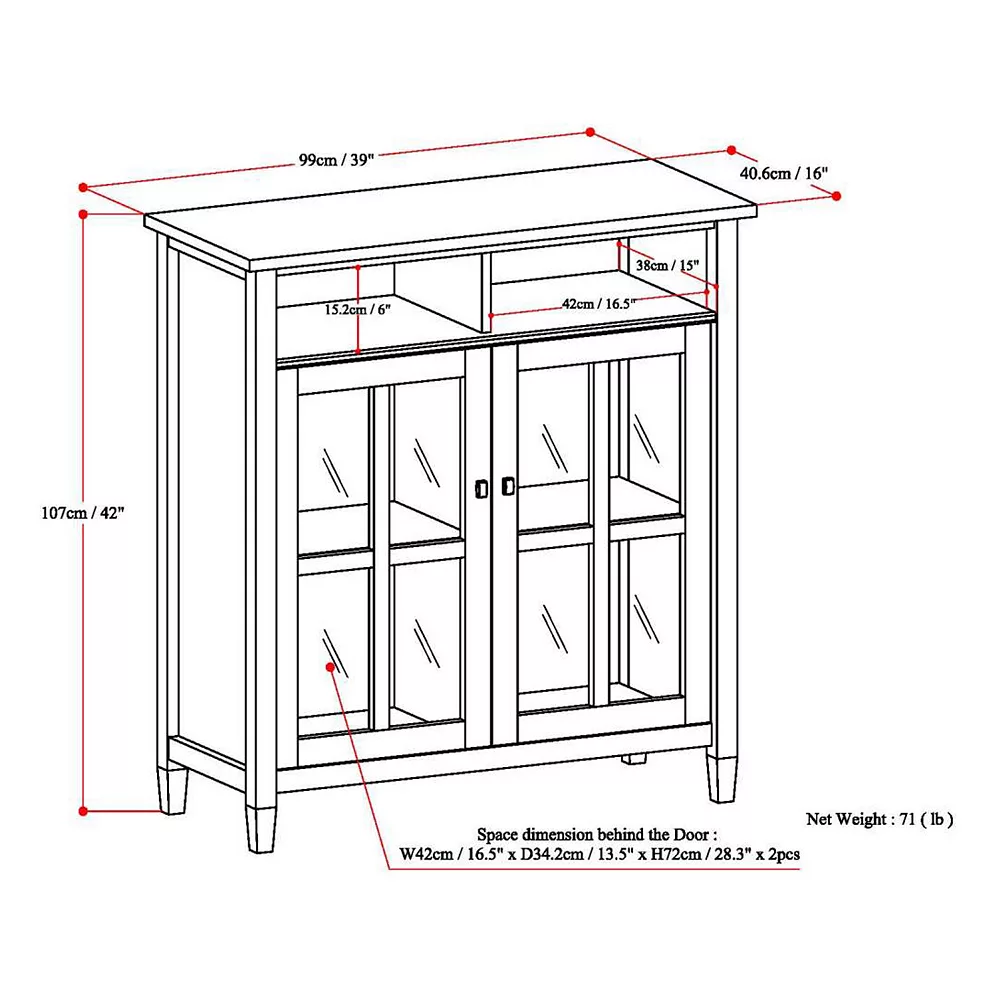 99cm / 39"

40.6cm / 16"

38cm / 15"

15.2cm / 6"

42cm / 16.5"

107cm / 42"

Net Weight : 71 ( lb )

Space dimension behind the Door :
W42cm / 16.5" x D34.2cm / 13.5" x H72cm / 28.3" x 2pcs