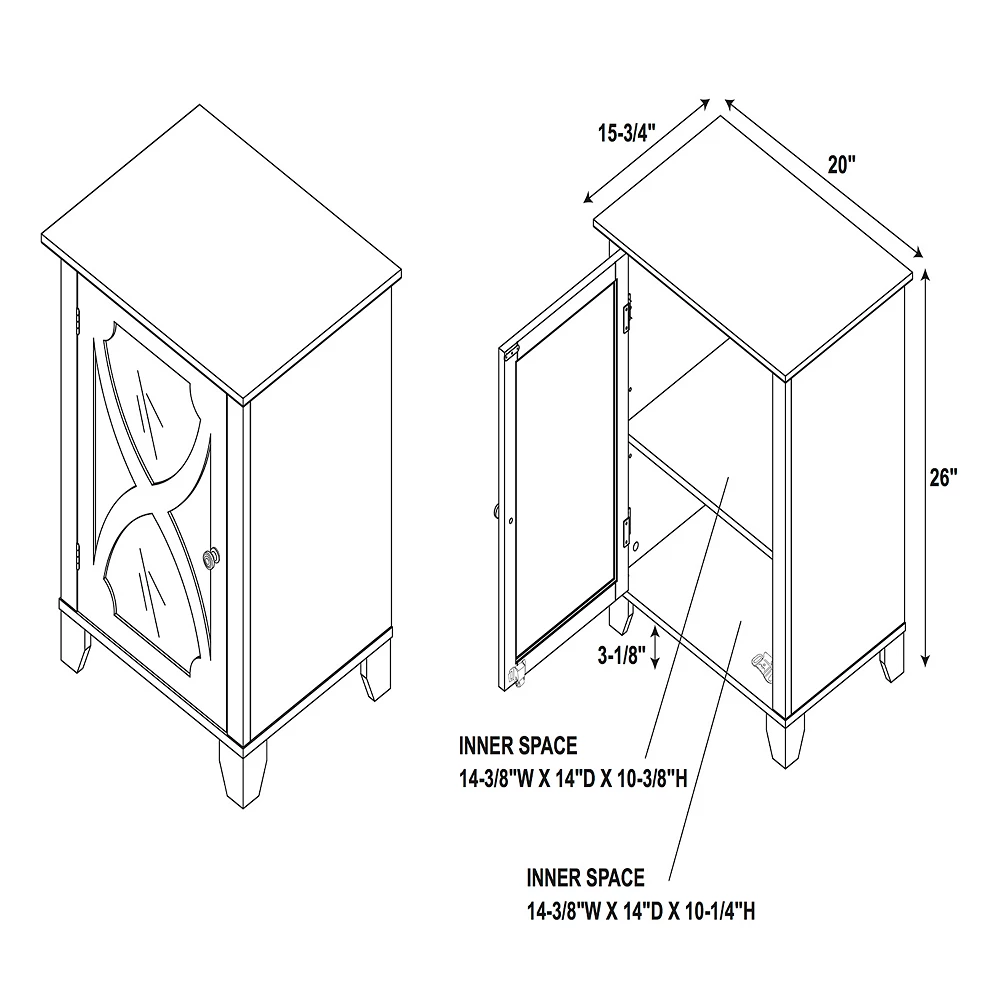 15-3/4"

20"

26"

3-1/8"

INNER SPACE
14-3/8"W X 14"D X 10-3/8"H

INNER SPACE
14-3/8"W X 14"D X 10-1/4"H