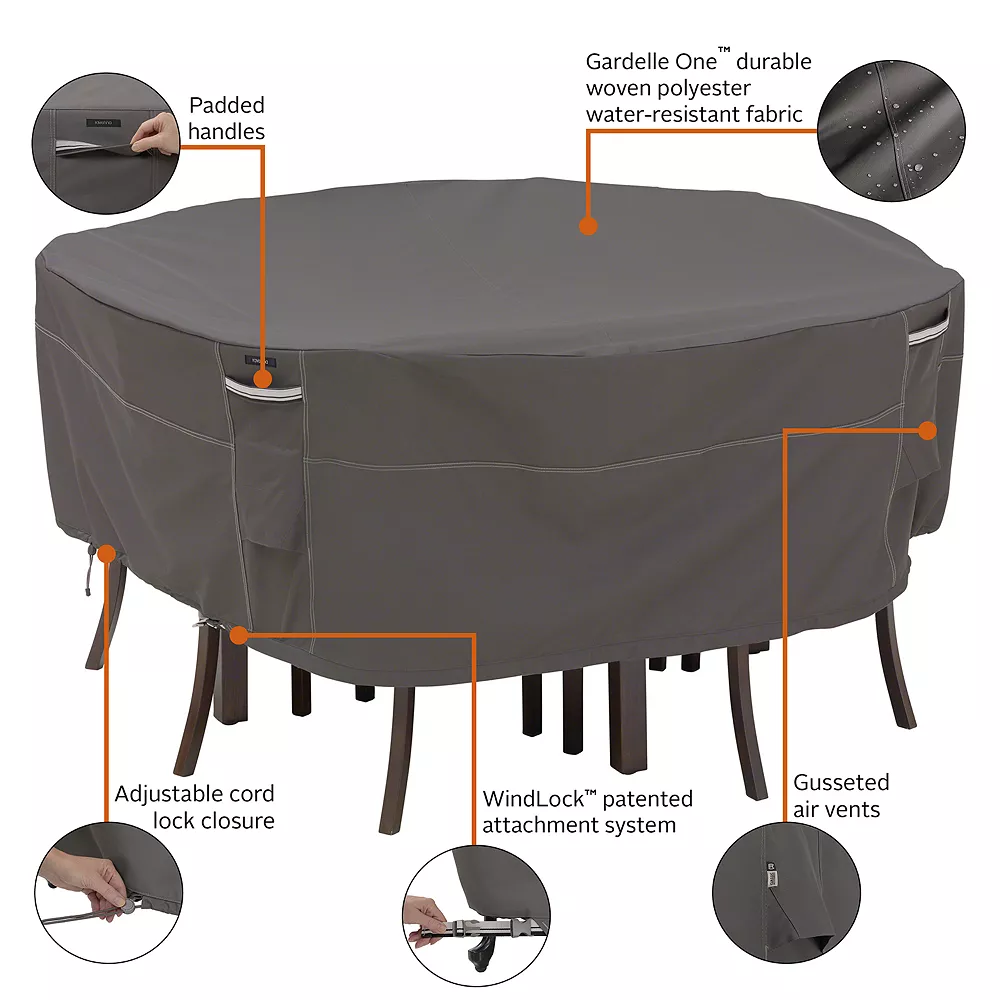 Padded handles

Gardelle One™ durable woven polyester water-resistant fabric

Adjustable cord lock closure

WindLock™ patented attachment system

Gusseted air vents